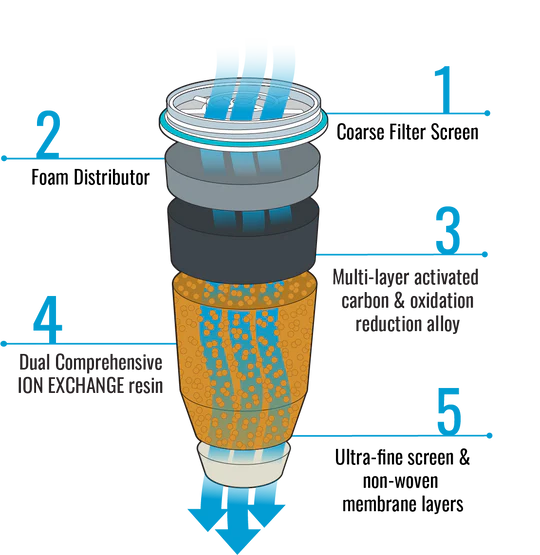 1
Coarse Filter Screen

2
Foam Distributor

3
Multi-layer activated carbon & oxidation reduction alloy

4
Dual Comprehensive ION EXCHANGE resin

5
Ultra-fine screen & non-woven membrane layers